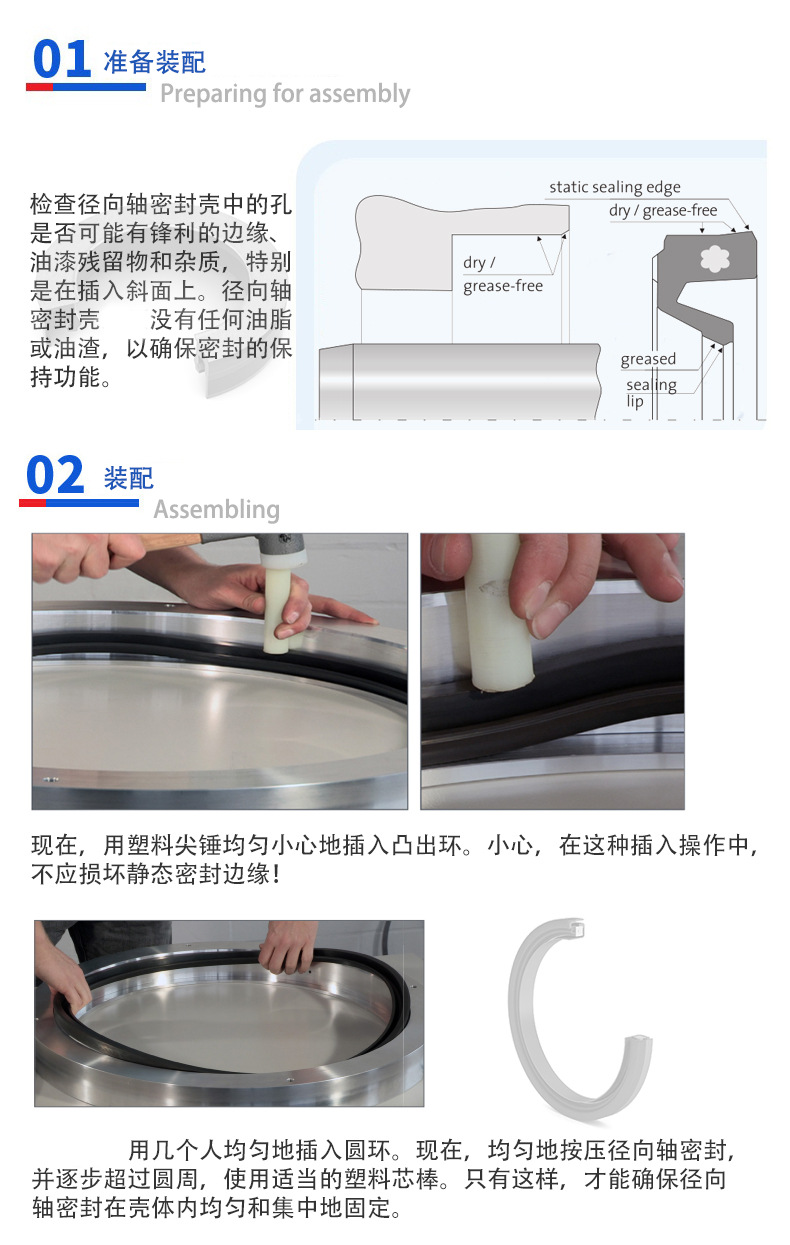 01 准备装配
Preparing for assembly

检查径向轴密封壳中的孔是否可能有锋利的边缘、油漆残留物和杂质，特别是在插入斜面上。径向轴密封壳 没有任何油脂或油渣，以确保密封的保持功能。

static sealing edge
dry / grease-free
dry / grease-free
greased
sealing lip

02 装配
Assembling

现在，用塑料尖锤均匀小心地插入凸出环。小心，在这种插入操作中，不应损坏静态密封边缘！

用几个人均匀地插入圆环。现在，均匀地按压径向轴密封，并逐步超过圆周，使用适当的塑料芯棒。只有这样，才能确保径向轴密封在壳体内均匀和集中地固定。